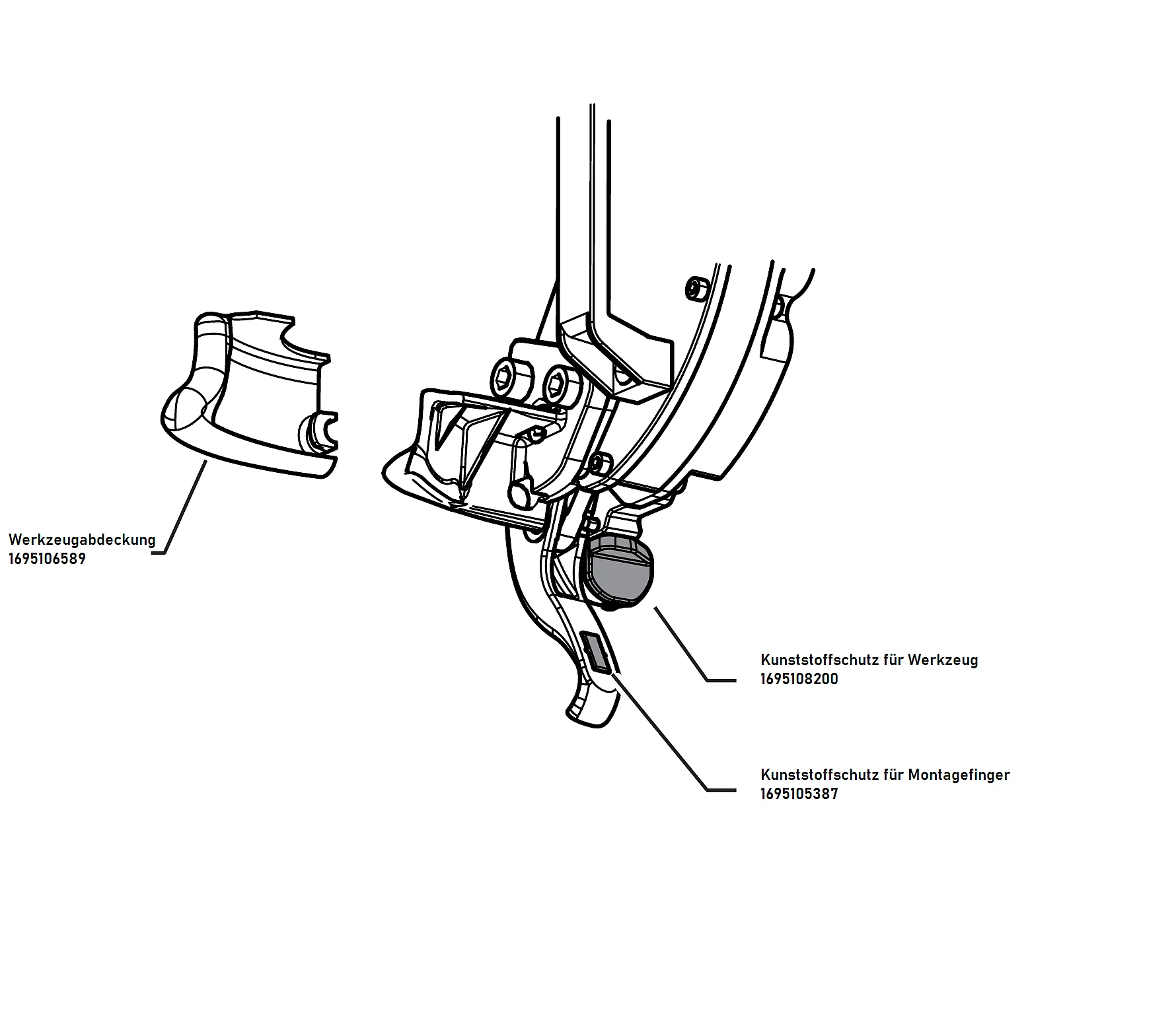 Werkzeugabdeckung
1695106589

Kunststoffschutz für Werkzeug
1695108200

Kunststoffschutz für Montagefinger
1695105387