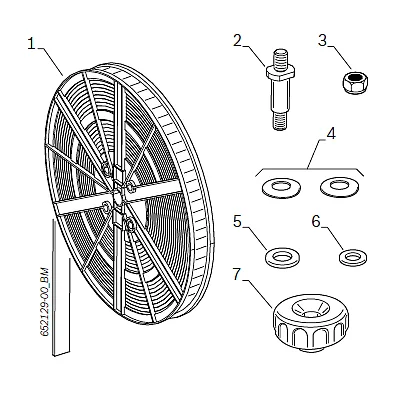 1
2
3
4
5
6
7
652129-00_BM